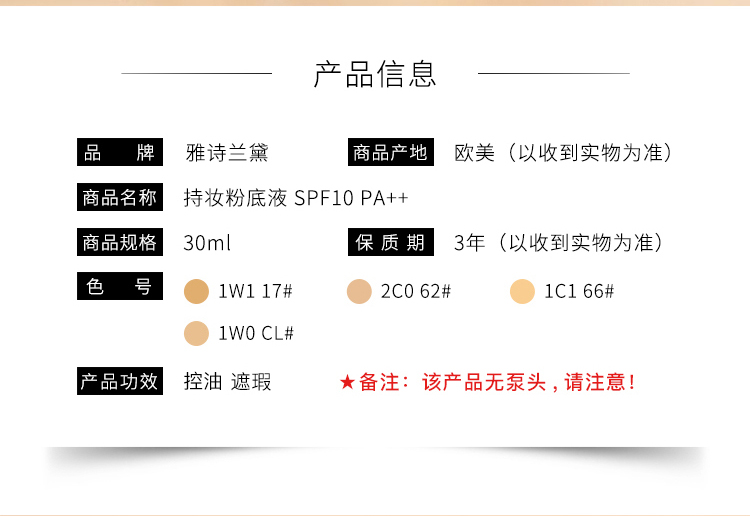 产品信息

品 牌 雅诗兰黛 商品产地 欧美（以收到实物为准）

商品名称 持妆粉底液 SPF10 PA++

商品规格 30ml 保 质 期 3年（以收到实物为准）

色 号 1W1 17# 2C0 62# 1C1 66# 1W0 CL#

产品功效 控油 遮瑕 ★备注：该产品无泵头，请注意！