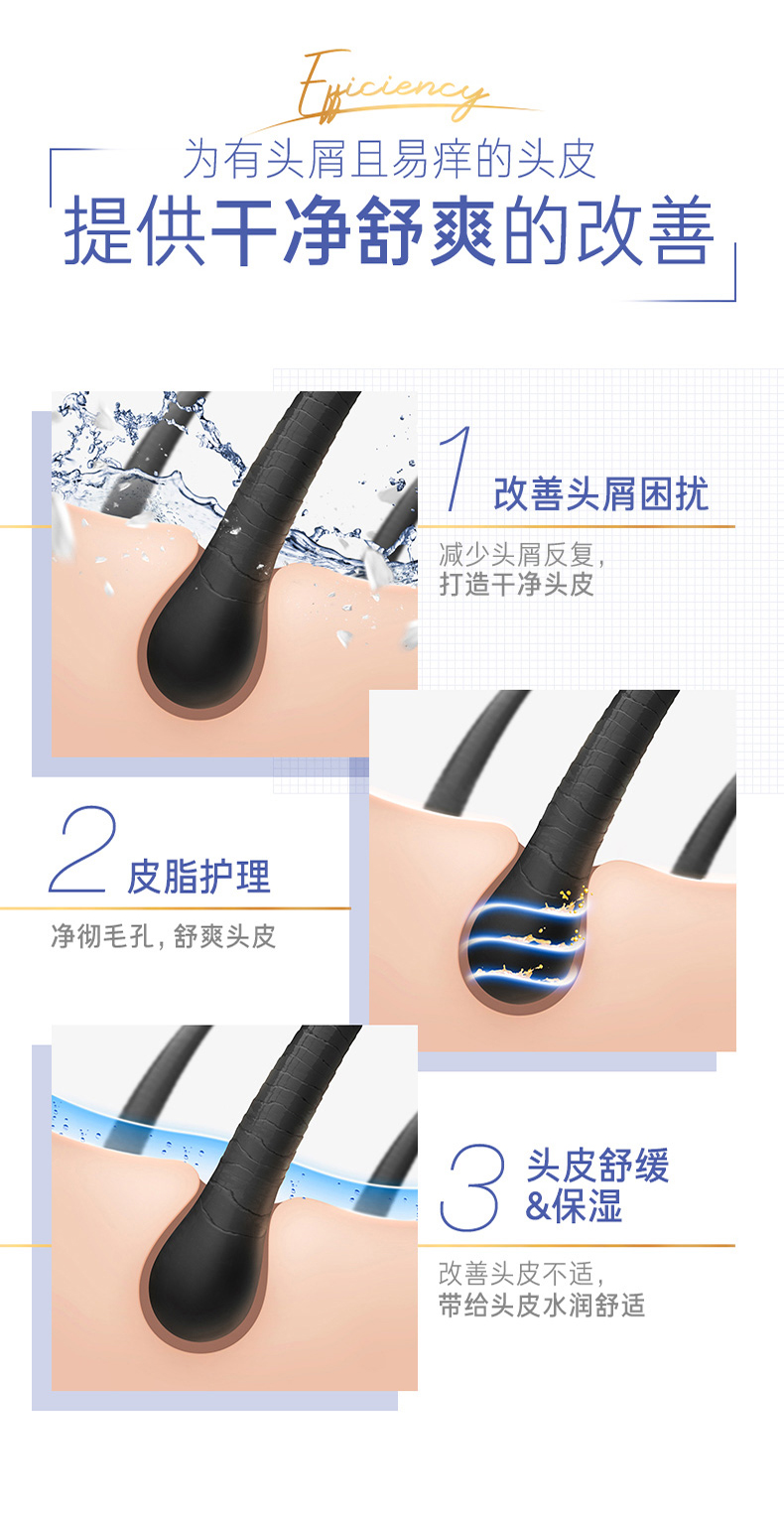 Efficiency

为有头屑且易痒的头皮

提供干净舒爽的改善

1 改善头屑困扰

减少头屑反复，
打造干净头皮

2 皮脂护理

净彻毛孔，舒爽头皮

3 头皮舒缓 &保湿

改善头皮不适，
带给头皮水润舒适