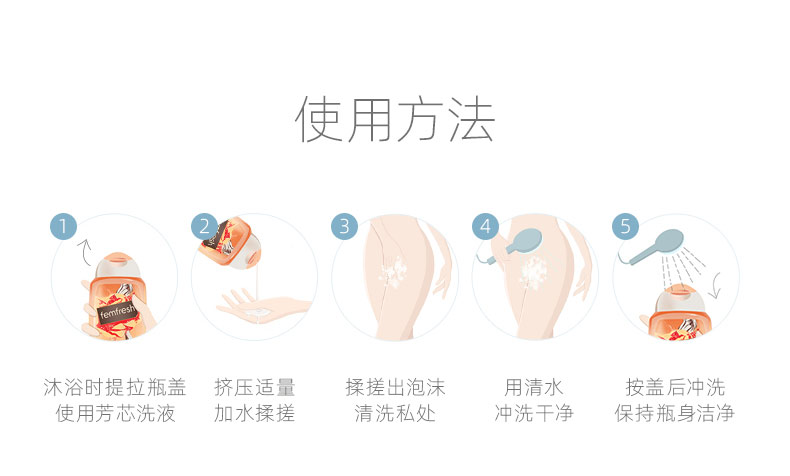 使用方法

1
femfresh
沐浴时提拉瓶盖
使用芳芯洗液

2
挤压适量
加水揉搓

3
揉搓出泡沫
清洗私处

4
用清水
冲洗干净

5
按盖后冲洗
保持瓶身洁净